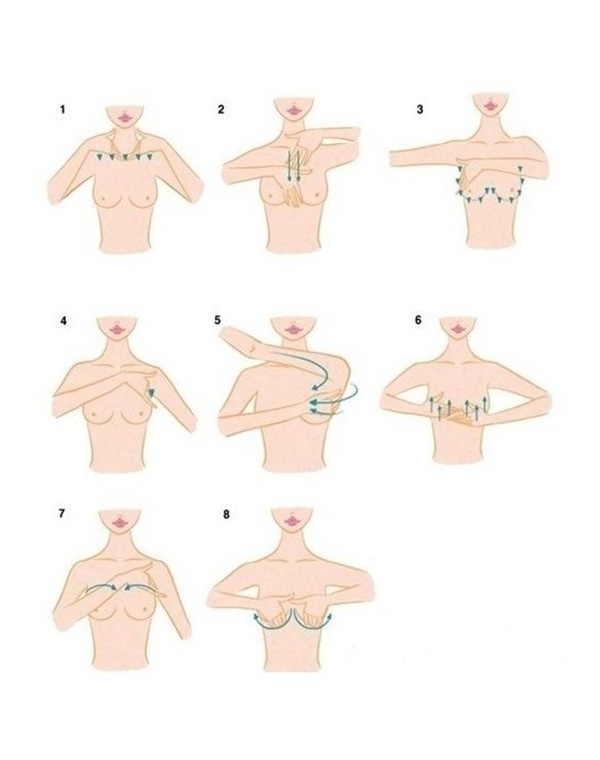 1

2

3

4

5

6

7

8