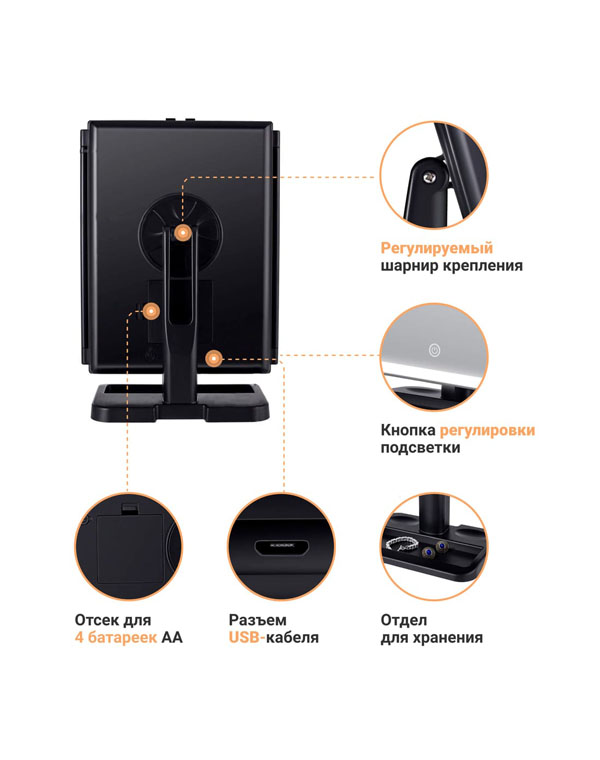 Регулируемый шарнир крепления

Кнопка регулировки подсветки

Отсек для 4 батареек АА

Разъем USB-кабеля

Отдел для хранения